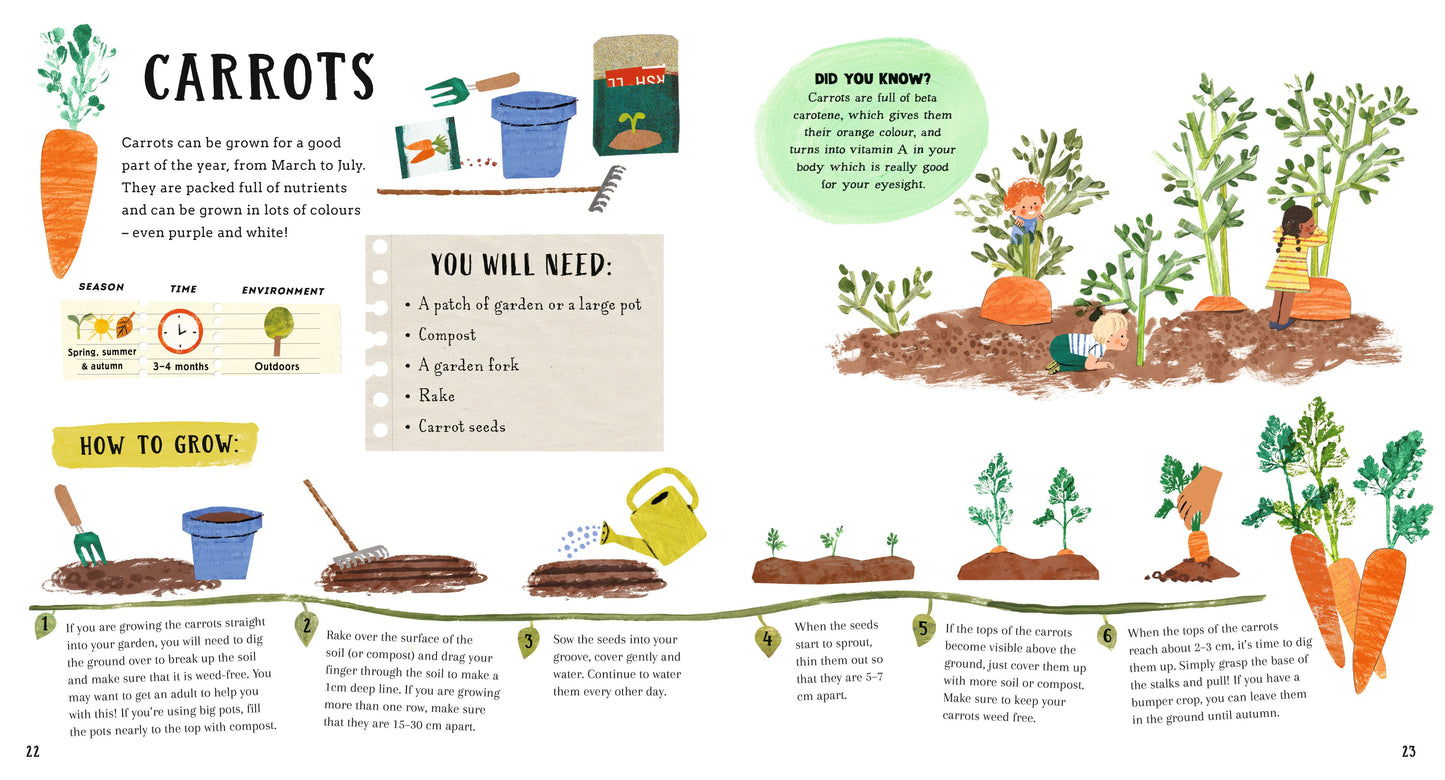 CARROTS

Carrots can be grown for a good part of the year, from March to July. They are packed full of nutrients and can be grown in lots of colours – even purple and white!

SEASON
Spring, summer & autumn

TIME
3–4 months

ENVIRONMENT
Outdoors

YOU WILL NEED:
• A patch of garden or a large pot
• Compost
• A garden fork
• Rake
• Carrot seeds

DID YOU KNOW?
Carrots are full of beta carotene, which gives them their orange colour, and turns into vitamin A in your body which is really good for your eyesight.

HOW TO GROW:

1 If you are growing the carrots straight into your garden, you will need to dig the ground over to break up the soil and make sure that it is weed-free. You may want to get an adult to help you with this! If you're using big pots, fill the pots nearly to the top with compost.

2 Rake over the surface of the soil (or compost) and drag your finger through the soil to make a 1cm deep line. If you are growing more than one row, make sure that they are 15–30 cm apart.

3 Sow the seeds into your groove, cover gently and water. Continue to water them every other day.

4 When the seeds start to sprout, thin them out so that they are 5–7 cm apart.

5 If the tops of the carrots become visible above the ground, just cover them up with more soil or compost. Make sure to keep your carrots weed free.

6 When the tops of the carrots reach about 2–3 cm, it's time to dig them up. Simply grasp the base of the stalks and pull! If you have a bumper crop, you can leave them in the ground until autumn.

22

23