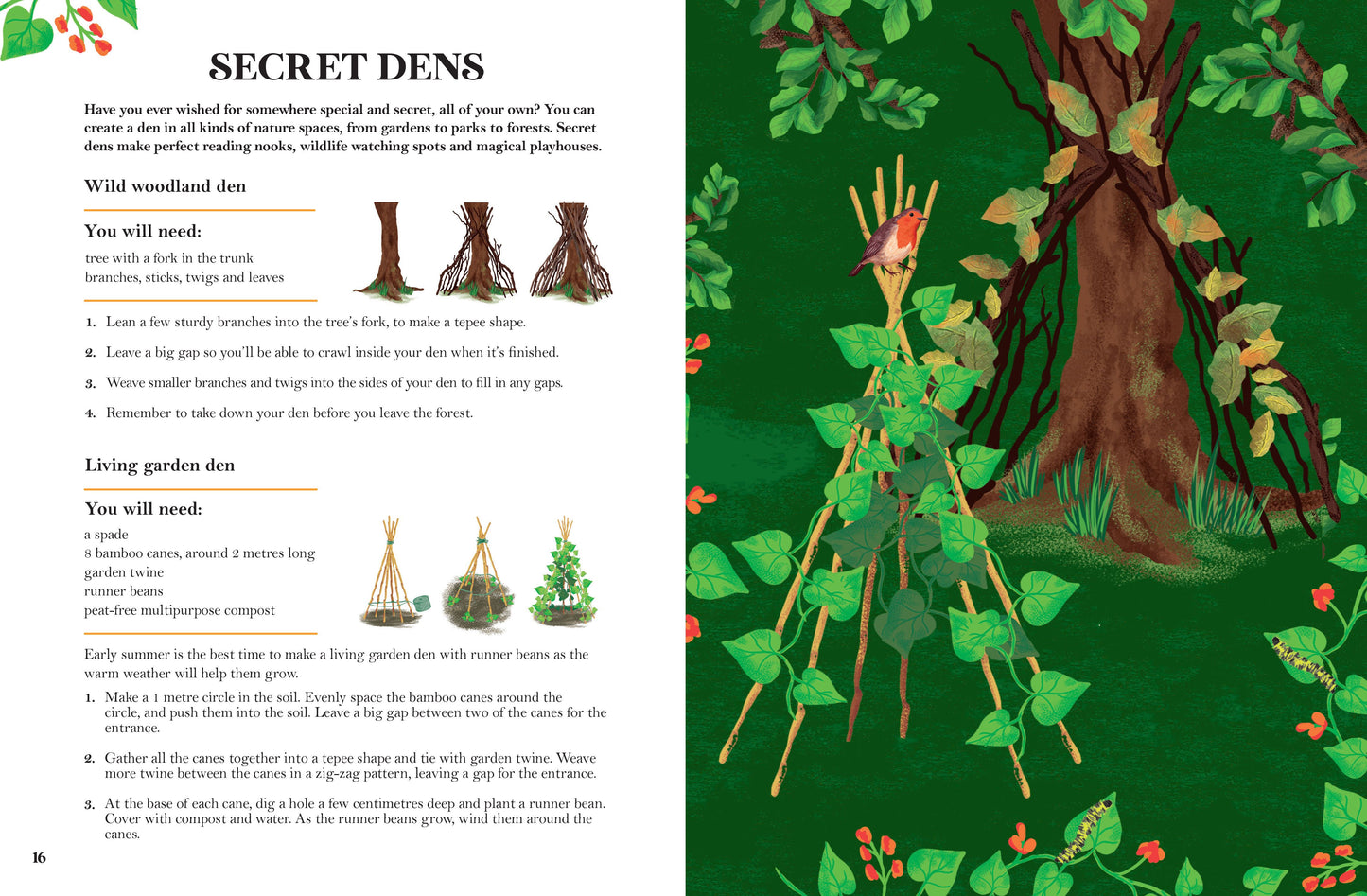 SECRET DENS

Have you ever wished for somewhere special and secret, all of your own? You can create a den in all kinds of nature spaces, from gardens to parks to forests. Secret dens make perfect reading nooks, wildlife watching spots and magical playhouses.

Wild woodland den

You will need:

tree with a fork in the trunk
branches, sticks, twigs and leaves

1. Lean a few sturdy branches into the tree's fork, to make a tepee shape.

2. Leave a big gap so you'll be able to crawl inside your den when it's finished.

3. Weave smaller branches and twigs into the sides of your den to fill in any gaps.

4. Remember to take down your den before you leave the forest.

Living garden den

You will need:

a spade
8 bamboo canes, around 2 metres long
garden twine
runner beans
peat-free multipurpose compost

Early summer is the best time to make a living garden den with runner beans as the warm weather will help them grow.

1. Make a 1 metre circle in the soil. Evenly space the bamboo canes around the circle, and push them into the soil. Leave a big gap between two of the canes for the entrance.

2. Gather all the canes together into a tepee shape and tie with garden twine. Weave more twine between the canes in a zig-zag pattern, leaving a gap for the entrance.

3. At the base of each cane, dig a hole a few centimetres deep and plant a runner bean. Cover with compost and water. As the runner beans grow, wind them around the canes.

16